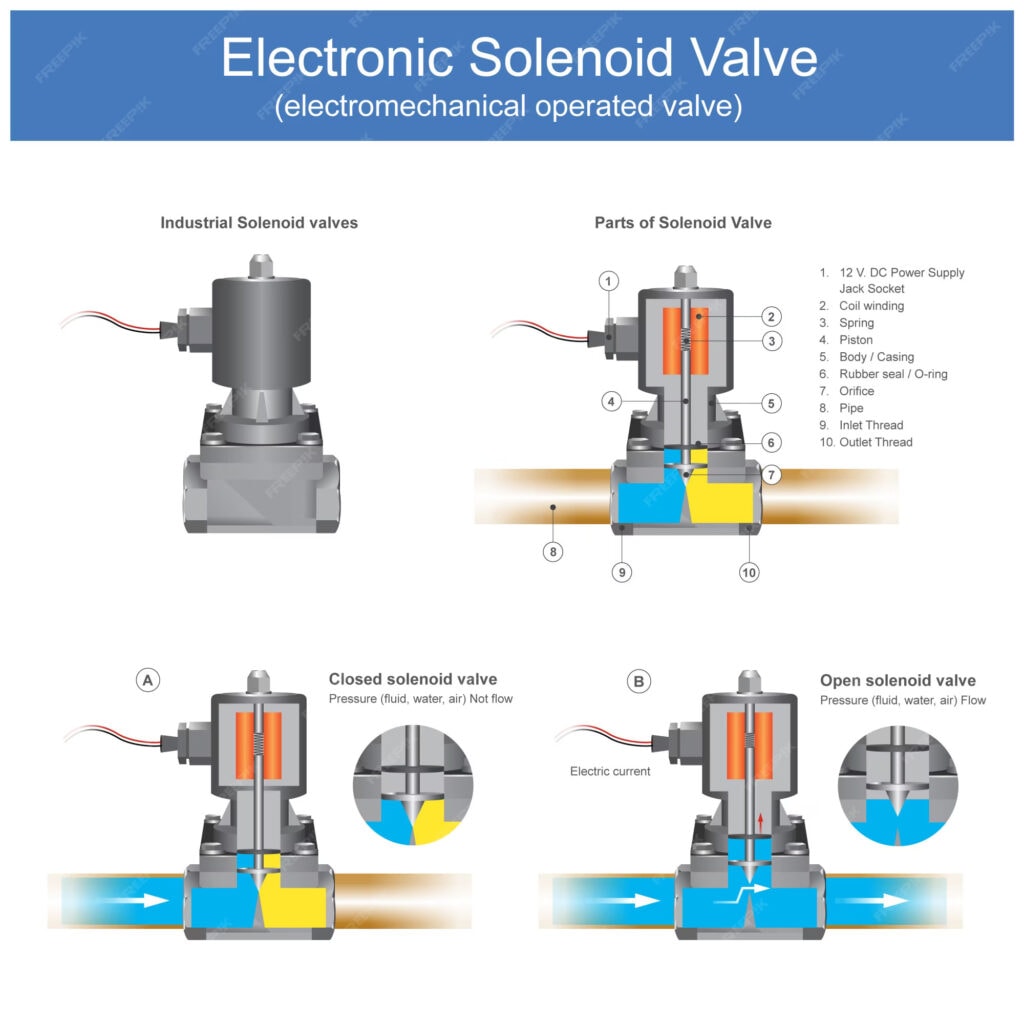 Electronic Solenoid Valve
(electromechanical operated valve)

Industrial Solenoid valves

Parts of Solenoid Valve

1
2
3
4
5
6
7
8
9
10

1. 12 V. DC Power Supply Jack Socket
2. Coil winding
3. Spring
4. Piston
5. Body / Casing
6. Rubber seal / O-ring
7. Orifice
8. Pipe
9. Inlet Thread
10. Outlet Thread

A

Closed solenoid valve
Pressure (fluid, water, air) Not flow

B

Open solenoid valve
Pressure (fluid, water, air) Flow

Electric current

FREEPIK